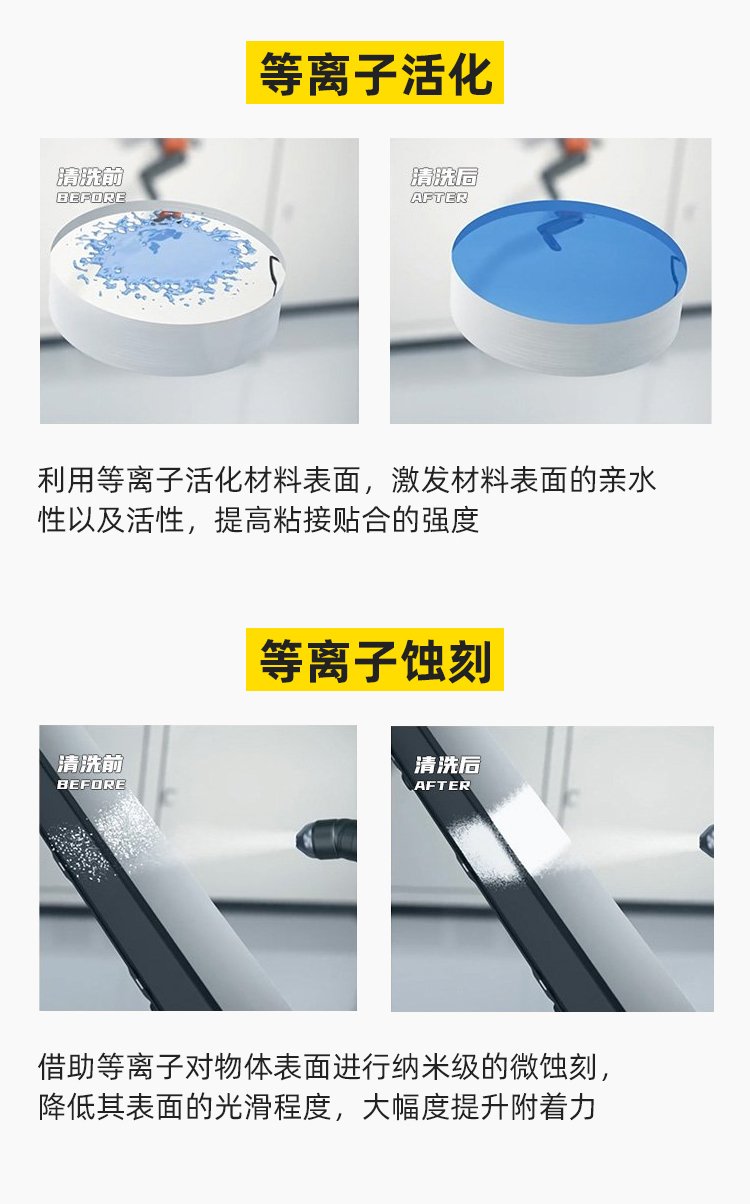 等离子活化

清洗前
BEFORE

清洗后
AFTER

利用等离子活化材料表面，激发材料表面的亲水性以及活性，提高粘接贴合的强度

等离子蚀刻

清洗前
BEFORE

清洗后
AFTER

借助等离子对物体表面进行纳米级的微蚀刻，降低其表面的光滑程度，大幅度提升附着力